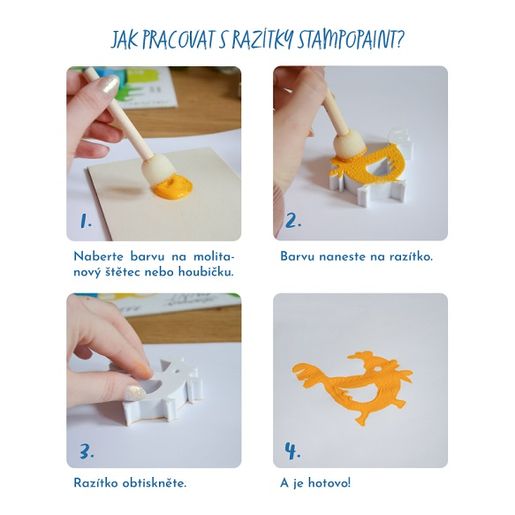 JAK PRACOVAT S RAZÍTKY STAMPOPAINT?

1.

Naberte barvu na molitanový štětec nebo houbičku.

2.

Barvu naneste na razítko.

3.

Razítko obtiskněte.

4.

A je hotovo!